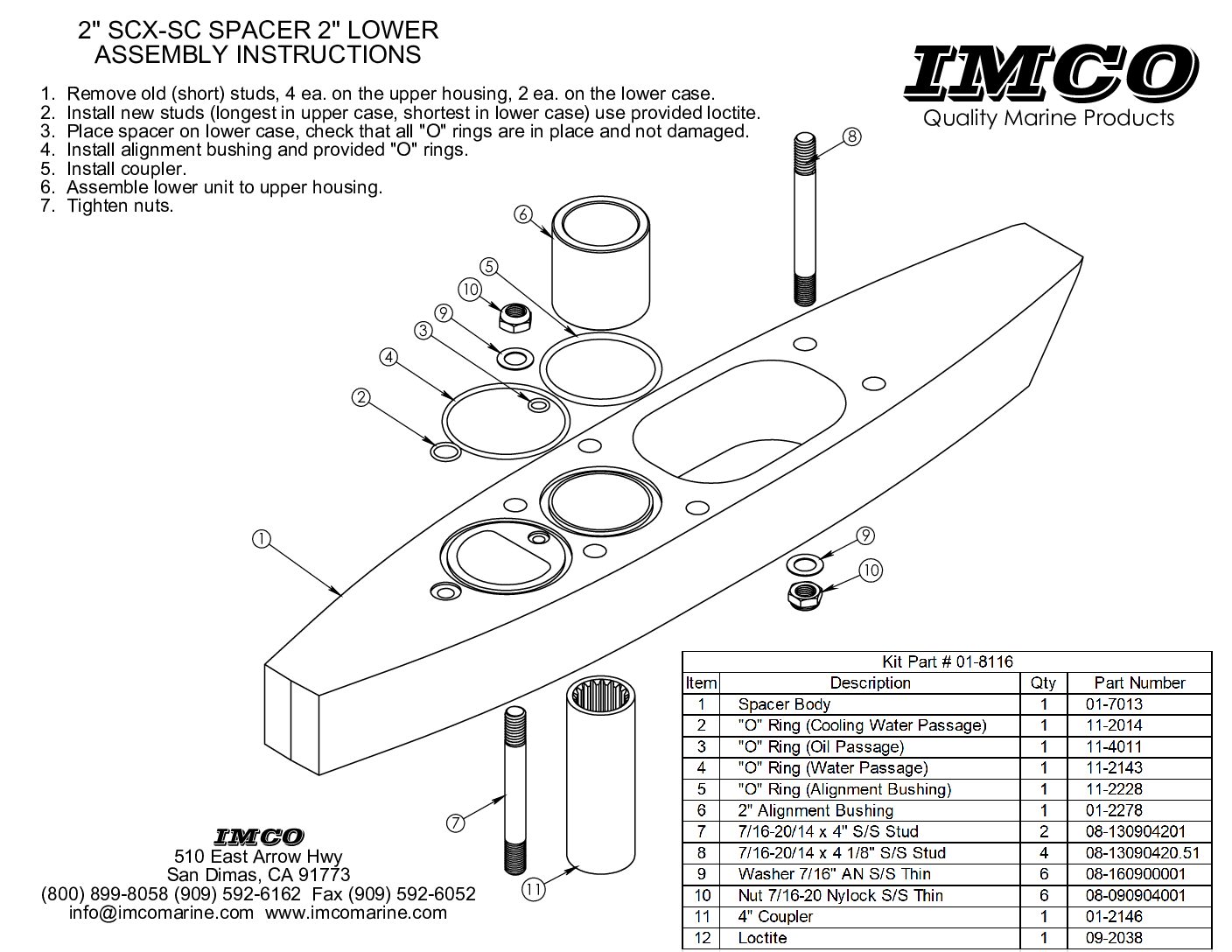 2" SCX-SC SPACER 2" LOWER
ASSEMBLY INSTRUCTIONS

IMCO
Quality Marine Products

1. Remove old (short) studs, 4 ea. on the upper housing, 2 ea. on the lower case.
2. Install new studs (longest in upper case, shortest in lower case) use provided loctite.
3. Place spacer on lower case, check that all "O" rings are in place and not damaged.
4. Install alignment bushing and provided "O" rings.
5. Install coupler.
6. Assemble lower unit to upper housing.
7. Tighten nuts.

8
6
5
10
9
3
4
2
1
9
10
7
11

IMCO
510 East Arrow Hwy
San Dimas, CA 91773
(800) 899-8058 (909) 592-6162 Fax (909) 592-6052
info@imcomarine.com www.imcomarine.com

Kit Part # 01-8116

| Item | Description | Qty | Part Number |
|---|---|---|---|
| 1 | Spacer Body | 1 | 01-7013 |
| 2 | "O" Ring (Cooling Water Passage) | 1 | 11-2014 |
| 3 | "O" Ring (Oil Passage) | 1 | 11-4011 |
| 4 | "O" Ring (Water Passage) | 1 | 11-2143 |
| 5 | "O" Ring (Alignment Bushing) | 1 | 11-2228 |
| 6 | 2" Alignment Bushing | 1 | 01-2278 |
| 7 | 7/16-20/14 x 4" S/S Stud | 2 | 08-130904201 |
| 8 | 7/16-20/14 x 4 1/8" S/S Stud | 4 | 08-13090420.51 |
| 9 | Washer 7/16" AN S/S Thin | 6 | 08-160900001 |
| 10 | Nut 7/16-20 Nylock S/S Thin | 6 | 08-090904001 |
| 11 | 4" Coupler | 1 | 01-2146 |
| 12 | Loctite | 1 | 09-2038 |