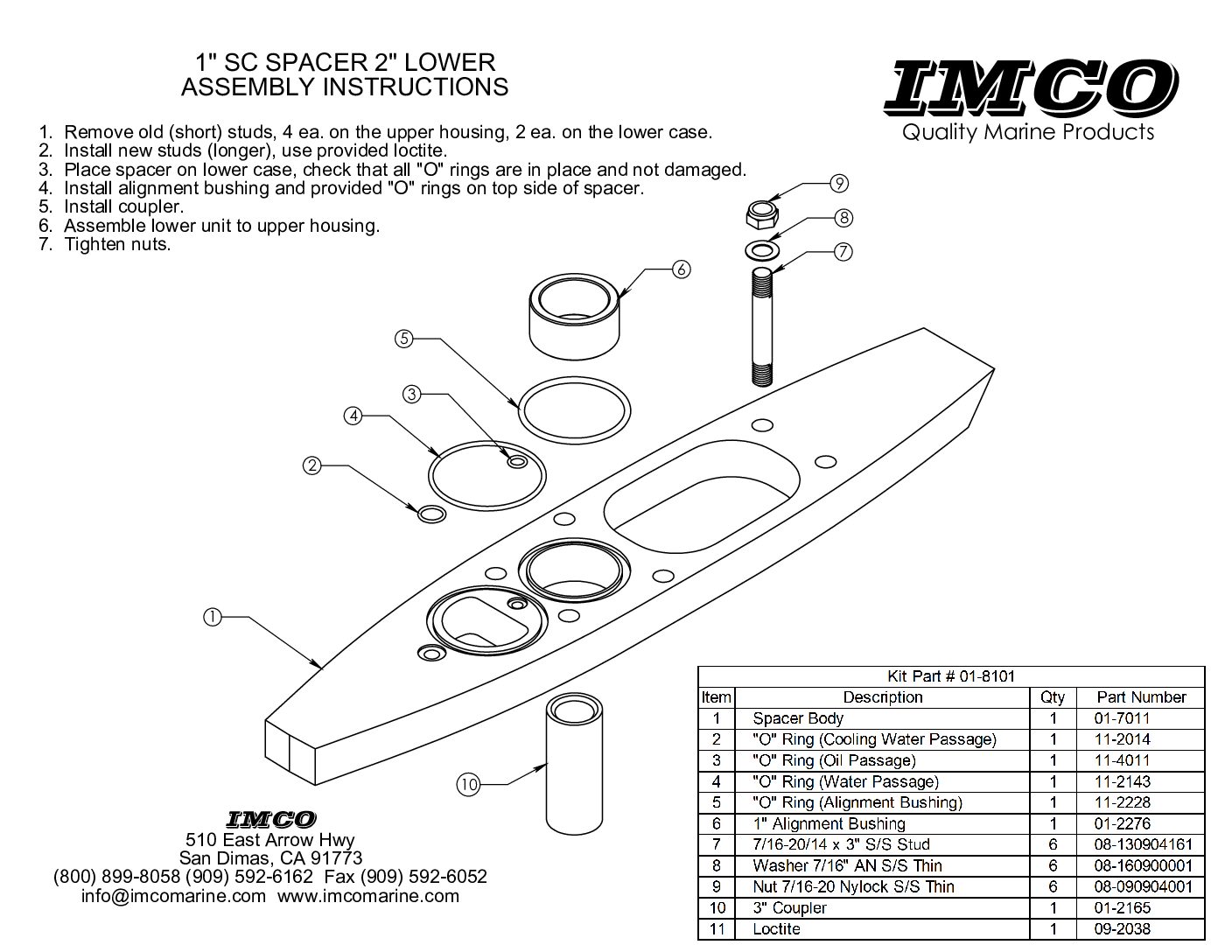 1" SC SPACER 2" LOWER
ASSEMBLY INSTRUCTIONS

IMCO
Quality Marine Products

1. Remove old (short) studs, 4 ea. on the upper housing, 2 ea. on the lower case.
2. Install new studs (longer), use provided loctite.
3. Place spacer on lower case, check that all "O" rings are in place and not damaged.
4. Install alignment bushing and provided "O" rings on top side of spacer.
5. Install coupler.
6. Assemble lower unit to upper housing.
7. Tighten nuts.

9
8
7
6
5
3
4
2
1
10

IMCO
510 East Arrow Hwy
San Dimas, CA 91773
(800) 899-8058 (909) 592-6162 Fax (909) 592-6052
info@imcomarine.com www.imcomarine.com

Kit Part # 01-8101

| Item | Description | Qty | Part Number |
|---|---|---|---|
| 1 | Spacer Body | 1 | 01-7011 |
| 2 | "O" Ring (Cooling Water Passage) | 1 | 11-2014 |
| 3 | "O" Ring (Oil Passage) | 1 | 11-4011 |
| 4 | "O" Ring (Water Passage) | 1 | 11-2143 |
| 5 | "O" Ring (Alignment Bushing) | 1 | 11-2228 |
| 6 | 1" Alignment Bushing | 1 | 01-2276 |
| 7 | 7/16-20/14 x 3" S/S Stud | 6 | 08-130904161 |
| 8 | Washer 7/16" AN S/S Thin | 6 | 08-160900001 |
| 9 | Nut 7/16-20 Nylock S/S Thin | 6 | 08-090904001 |
| 10 | 3" Coupler | 1 | 01-2165 |
| 11 | Loctite | 1 | 09-2038 |